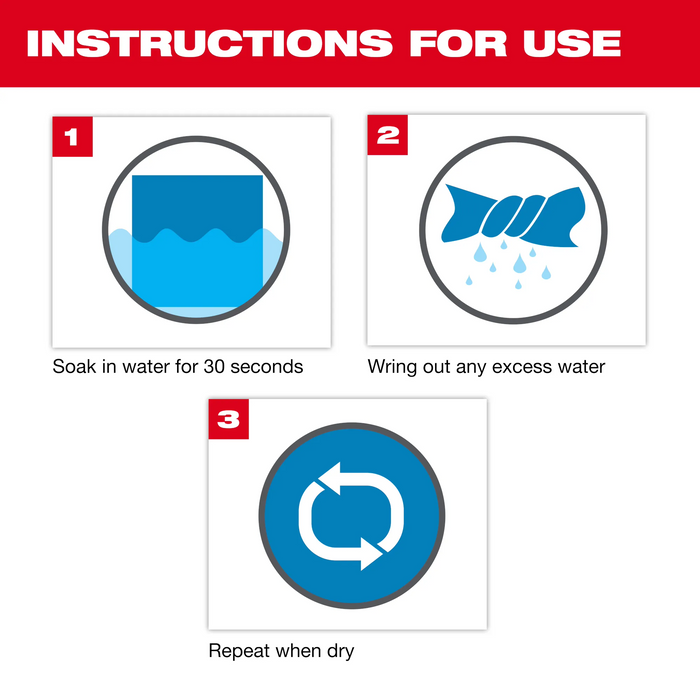 INSTRUCTIONS FOR USE

1

Soak in water for 30 seconds

2

Wring out any excess water

3

Repeat when dry