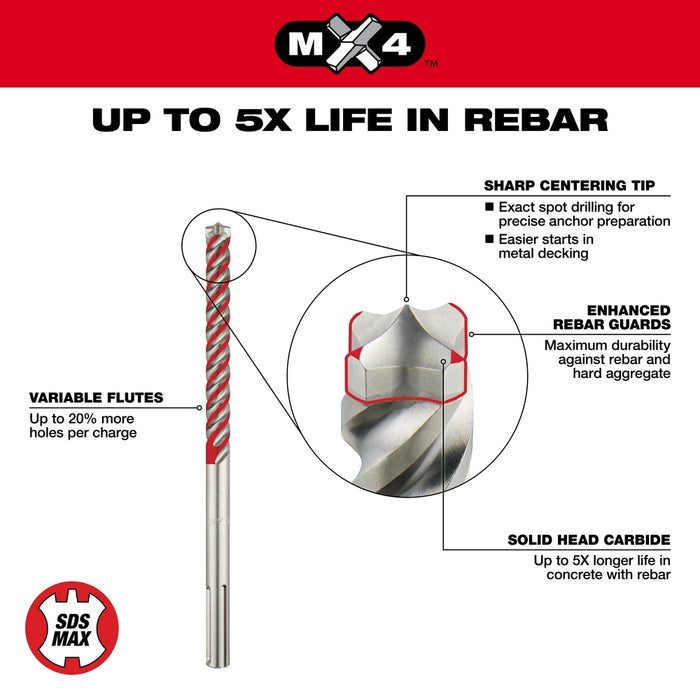 MX4™

UP TO 5X LIFE IN REBAR

SHARP CENTERING TIP
■ Exact spot drilling for precise anchor preparation
■ Easier starts in metal decking

ENHANCED REBAR GUARDS
Maximum durability against rebar and hard aggregate

VARIABLE FLUTES
Up to 20% more holes per charge

SOLID HEAD CARBIDE
Up to 5X longer life in concrete with rebar

SDS MAX